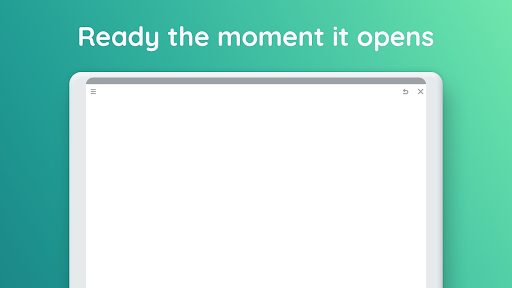 Ready the moment it opens